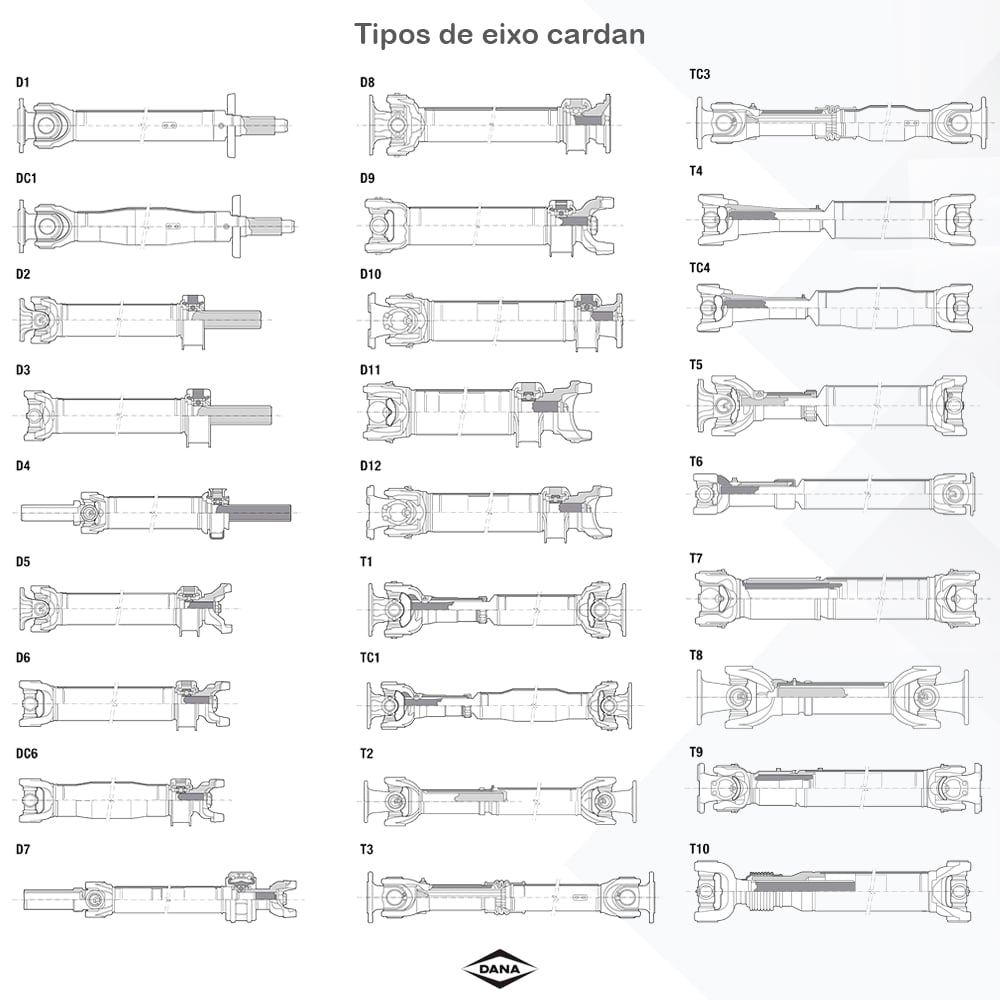 Tipos de eixo cardan

D1

DC1

D2

D3

D4

D5

D6

DC6

D7

D8

D9

D10

D11

D12

T1

TC1

T2

T3

TC3

T4

TC4

T5

T6

T7

T8

T9

T10

DANA